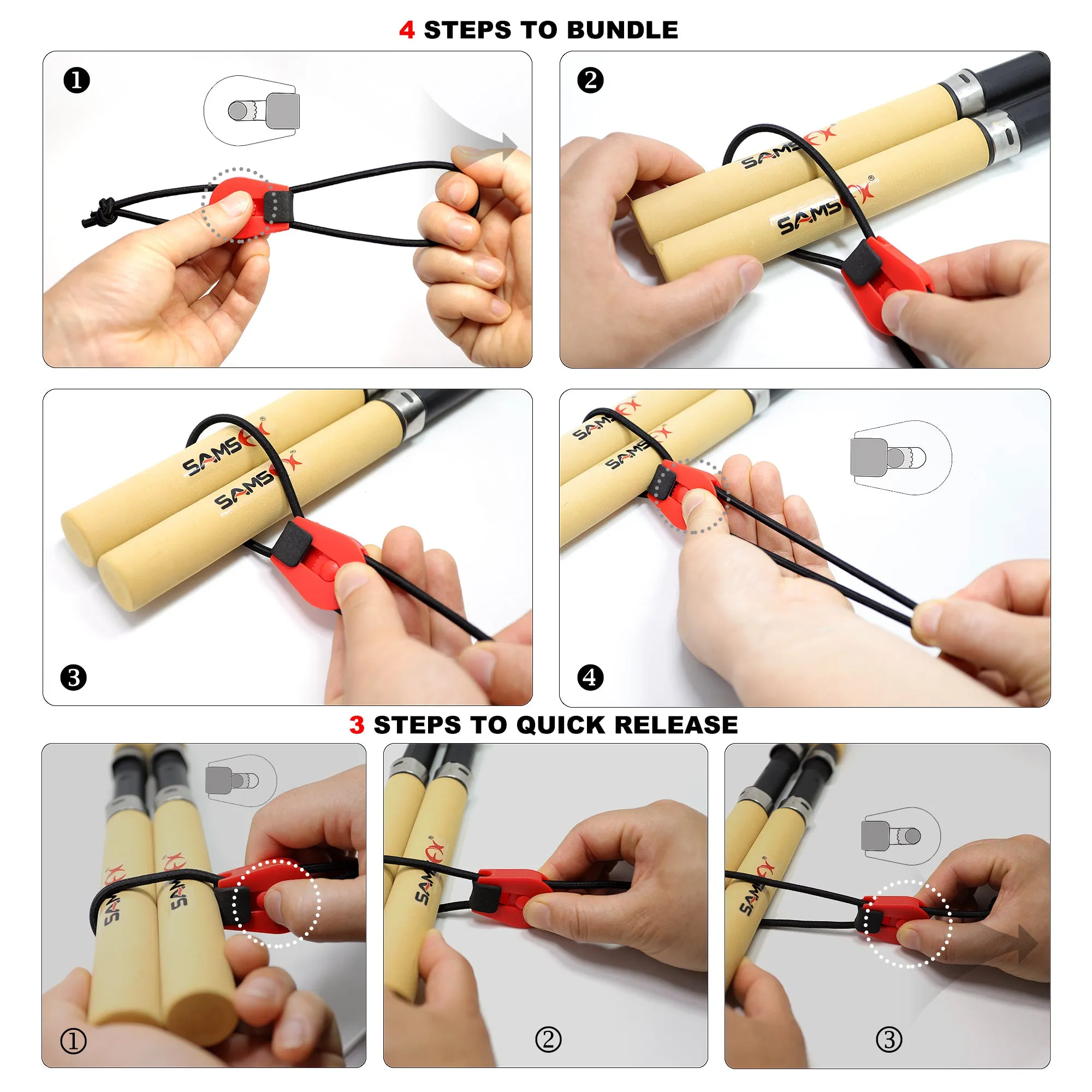 4 STEPS TO BUNDLE

❶

❷

SAMSFX®

SAMSFX®

SAMSFX®

SAMSFX®

❸

SAMSFX

SAMSFX

❹

3 STEPS TO QUICK RELEASE

SAMSFX

SAMSFX

①

SAMSFX®

②

SAMSFX

③